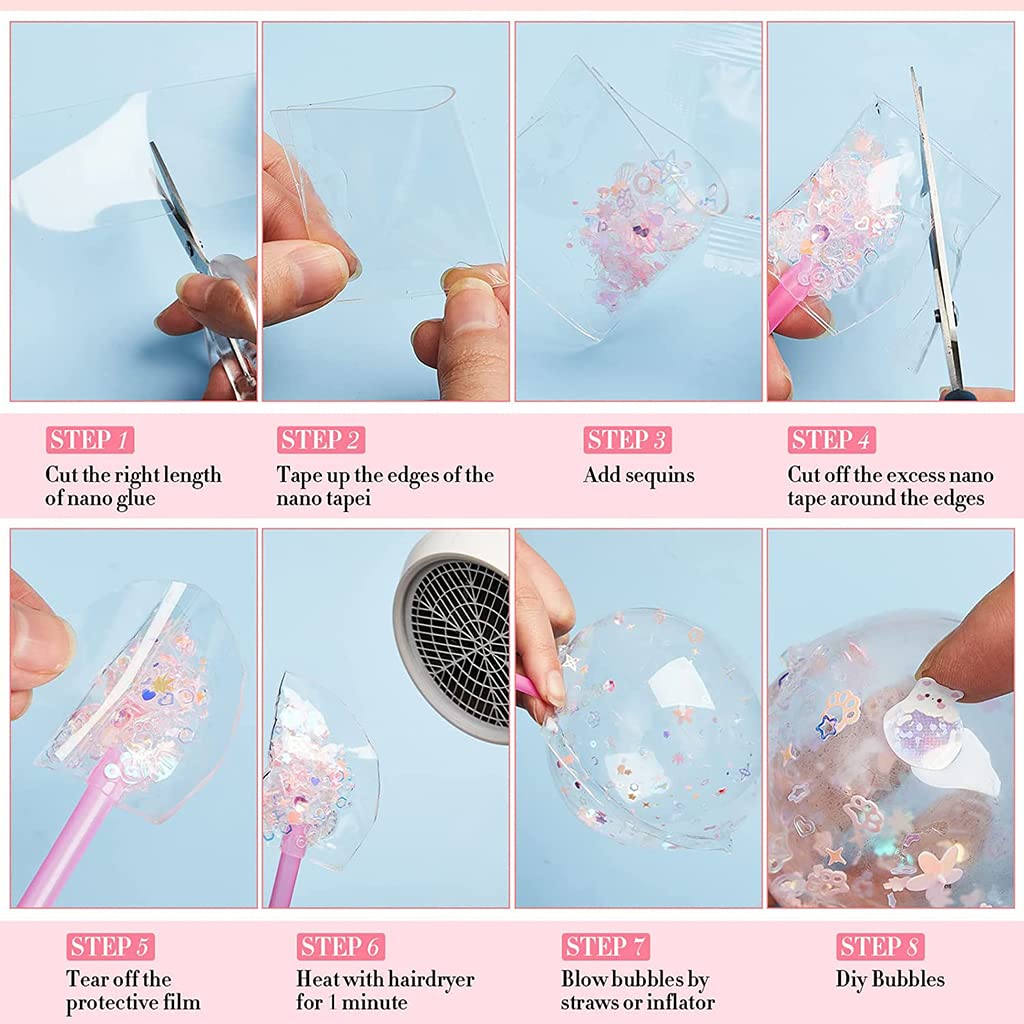 STEP 1
Cut the right length of nano glue

STEP 2
Tape up the edges of the nano tapei

STEP 3
Add sequins

STEP 4
Cut off the excess nano tape around the edges

STEP 5
Tear off the protective film

STEP 6
Heat with hairdryer for 1 minute

STEP 7
Blow bubbles by straws or inflator

STEP 8
Diy Bubbles